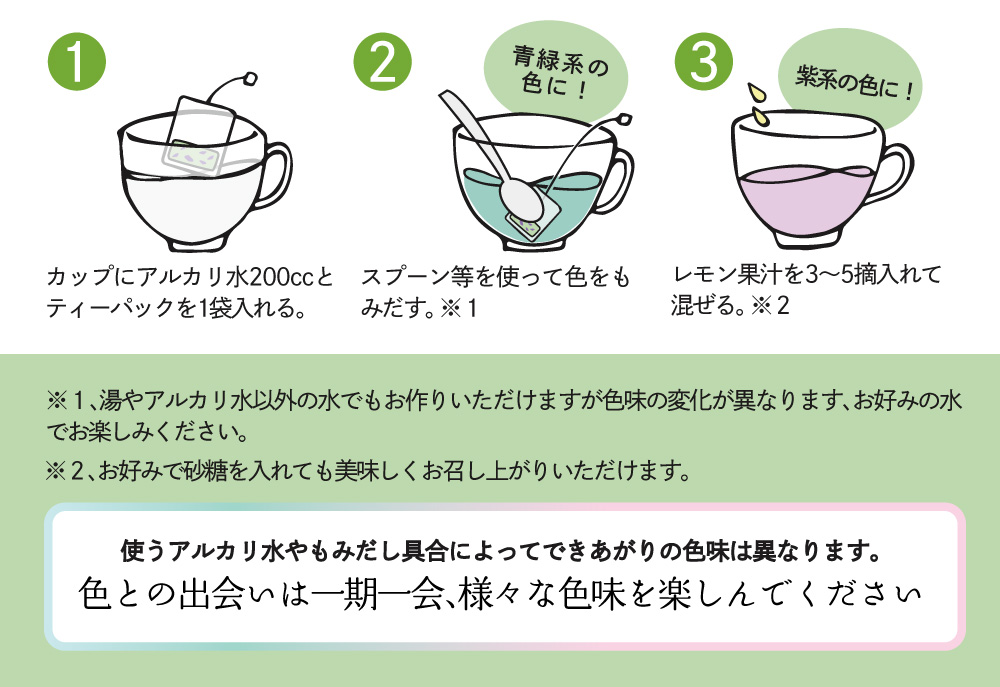 1

カップにアルカリ水200ccとティーパックを1袋入れる。

2

青緑系の色に！

スプーン等を使って色をもみだす。※1

3

紫系の色に！

レモン果汁を3〜5摘入れて混ぜる。※2

※1、湯やアルカリ水以外の水でもお作りいただけますが色味の変化が異なります、お好みの水でお楽しみください。

※2、お好みで砂糖を入れても美味しくお召し上がりいただけます。

使うアルカリ水やもみだし具合によってできあがりの色味は異なります。

色との出会いは一期一会、様々な色味を楽しんでください