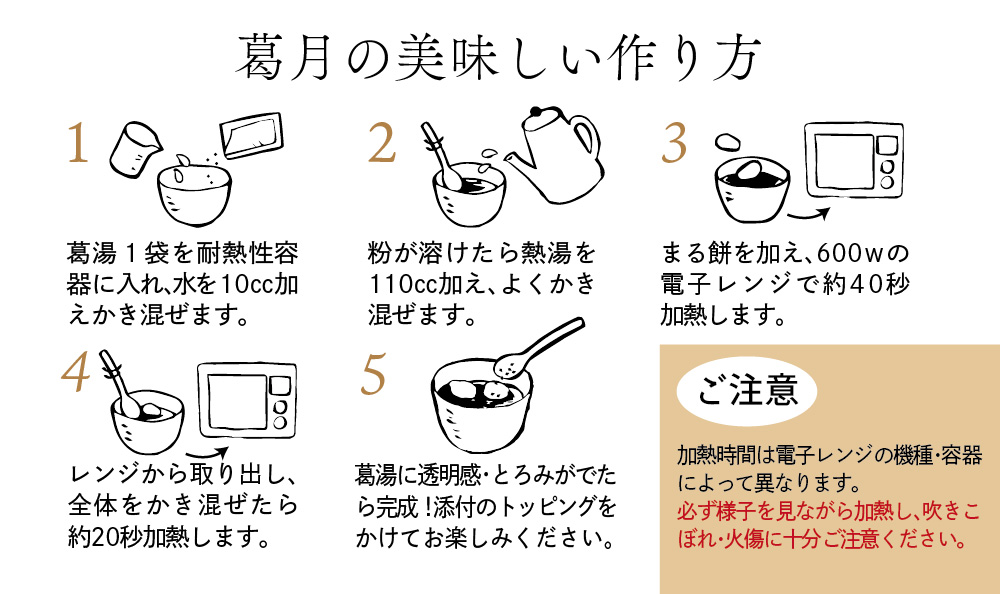 葛月の美味しい作り方

1
葛湯１袋を耐熱性容器に入れ､水を10cc加えかき混ぜます。

2
粉が溶けたら熱湯を110cc加え、よくかき混ぜます。

3
まる餅を加え､600wの電子レンジで約40秒加熱します。

4
レンジから取り出し、全体をかき混ぜたら約20秒加熱します。

5
葛湯に透明感･とろみがでたら完成！添付のトッピングをかけてお楽しみください。

ご注意

加熱時間は電子レンジの機種･容器によって異なります。
必ず様子を見ながら加熱し､吹きこぼれ･火傷に十分ご注意ください。